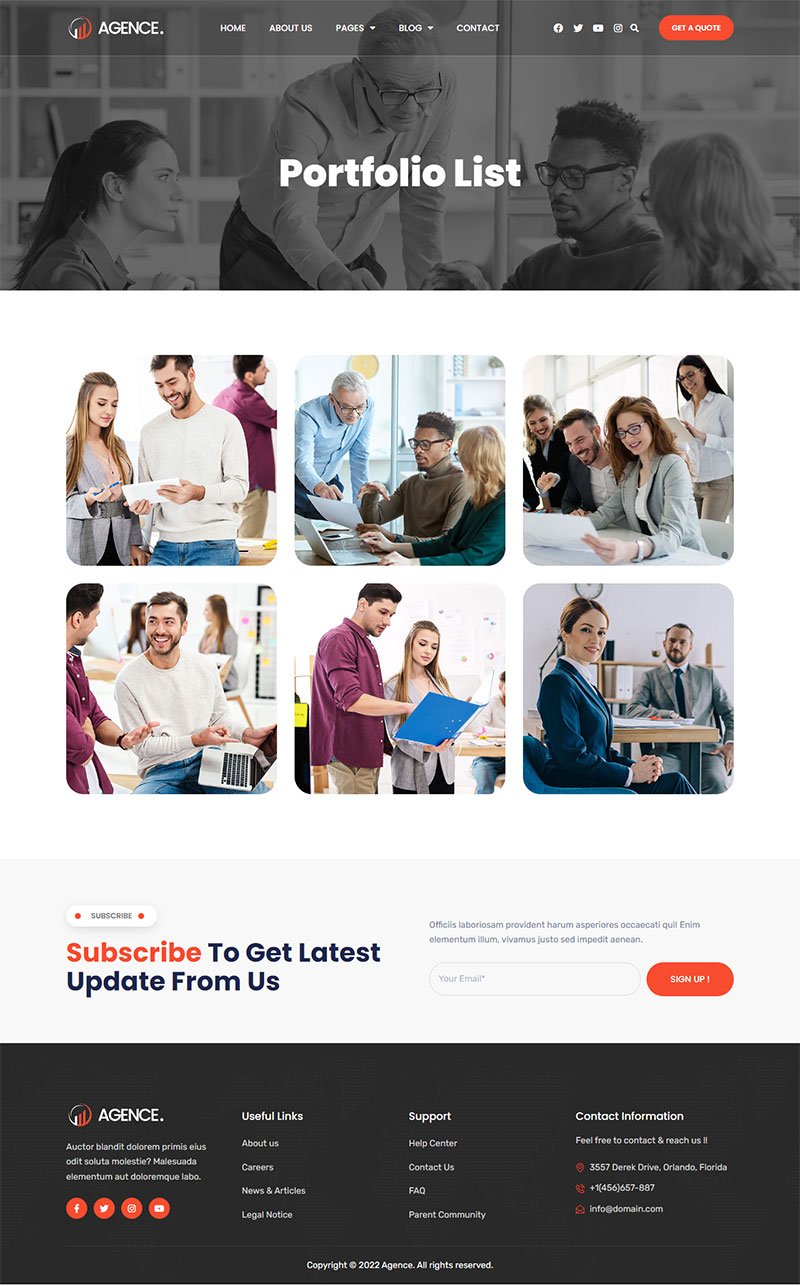 AGENCE.

HOME ABOUT US PAGES BLOG CONTACT

GET A QUOTE

Portfolio List

SUBSCRIBE

Subscribe To Get Latest Update From Us

Officiis laboriosam provident harum asperiores occaecati qui! Enim elementum illum, vivamus justo sed impedit aenean.

Your Email*

SIGN UP !

AGENCE.

Auctor blandit dolorem primis eius odit soluta molestie? Malesuada elementum aut doloremque labo.

Useful Links

About us

Careers

News & Articles

Legal Notice

Support

Help Center

Contact Us

FAQ

Parent Community

Contact Information

Feel free to contact & reach us !!

3557 Derek Drive, Orlando, Florida

+1(456)657-887

info@domain.com

Copyright © 2022 Agence. All rights reserved.